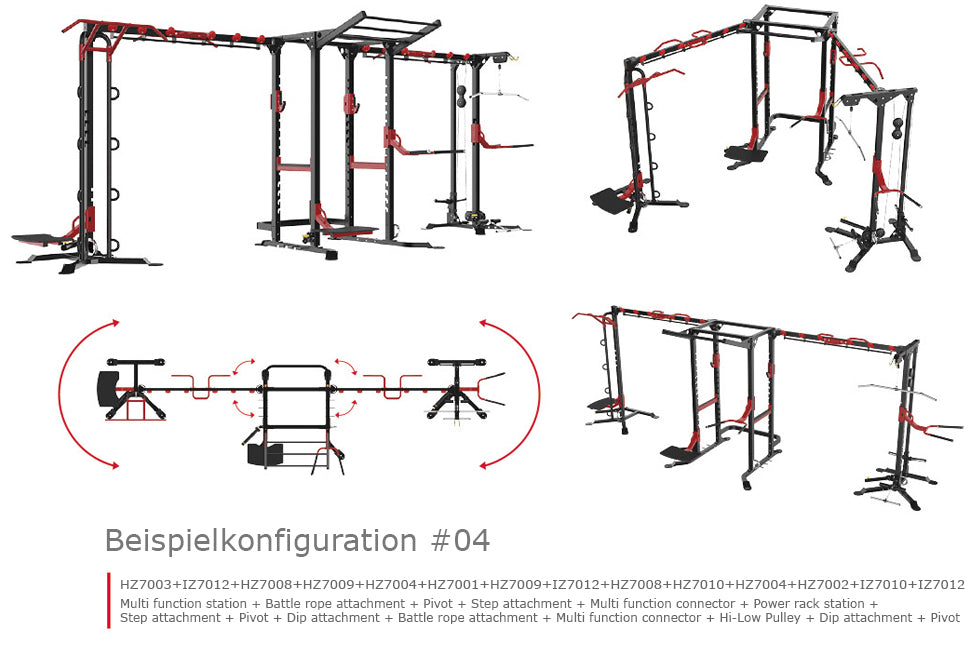 Beispielkonfiguration #04

HZ7003+IZ7012+HZ7008+HZ7009+HZ7004+HZ7001+HZ7009+IZ7012+HZ7008+HZ7010+HZ7004+HZ7002+IZ7010+IZ7012
Multi function station + Battle rope attachment + Pivot + Step attachment + Multi function connector + Power rack station + Step attachment + Pivot + Dip attachment + Battle rope attachment + Multi function connector + Hi-Low Pulley + Dip attachment + Pivot